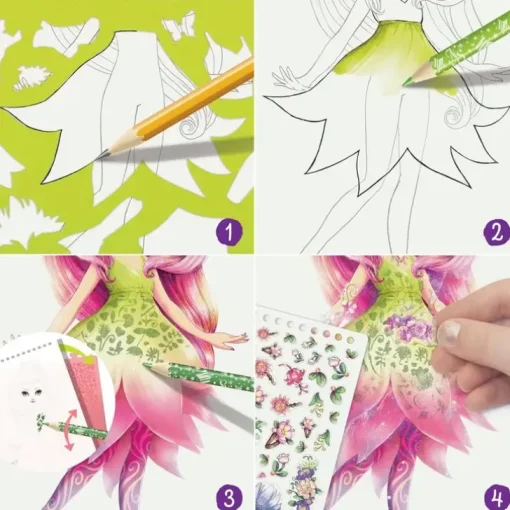 1

2

3

4